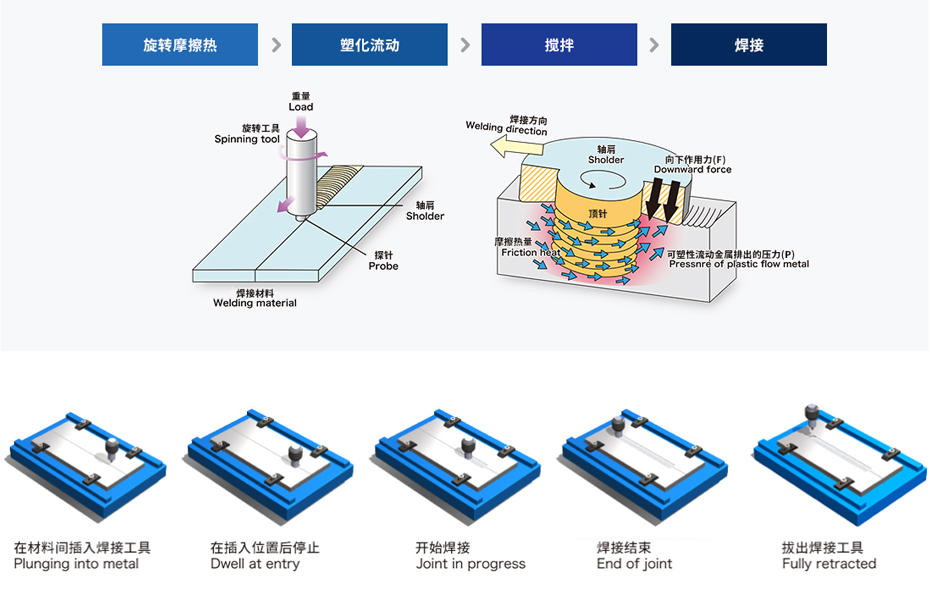 旋转摩擦热 > 塑化流动 > 搅拌 > 焊接

重量
Load

旋转工具
Spinning tool

轴肩
Sholder

探针
Probe

焊接材料
Welding material

焊接方向
Welding direction

轴肩
Sholder

向下作用力(F)
Downward force

顶针

摩擦热量
Friction heat

可塑性流动金属排出的压力(P)
Pressnre of plastic flow metal

在材料间插入焊接工具
Plunging into metal

在插入位置后停止
Dwell at entry

开始焊接
Joint in progress

焊接结束
End of joint

拔出焊接工具
Fully retracted